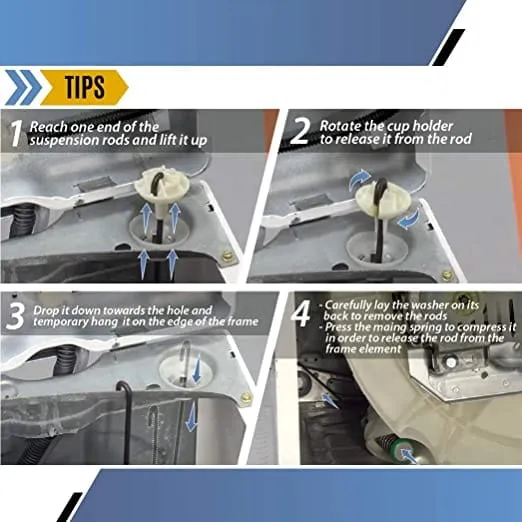 TIPS

1 Reach one end of the suspension rods and lift it up

2 Rotate the cup holder to release it from the rod

3 Drop it down towards the hole and temporary hang it on the edge of the frame

4 - Carefully lay the washer on its back to remove the rods
- Press the maing spring to compress it in order to release the rod from the frame element